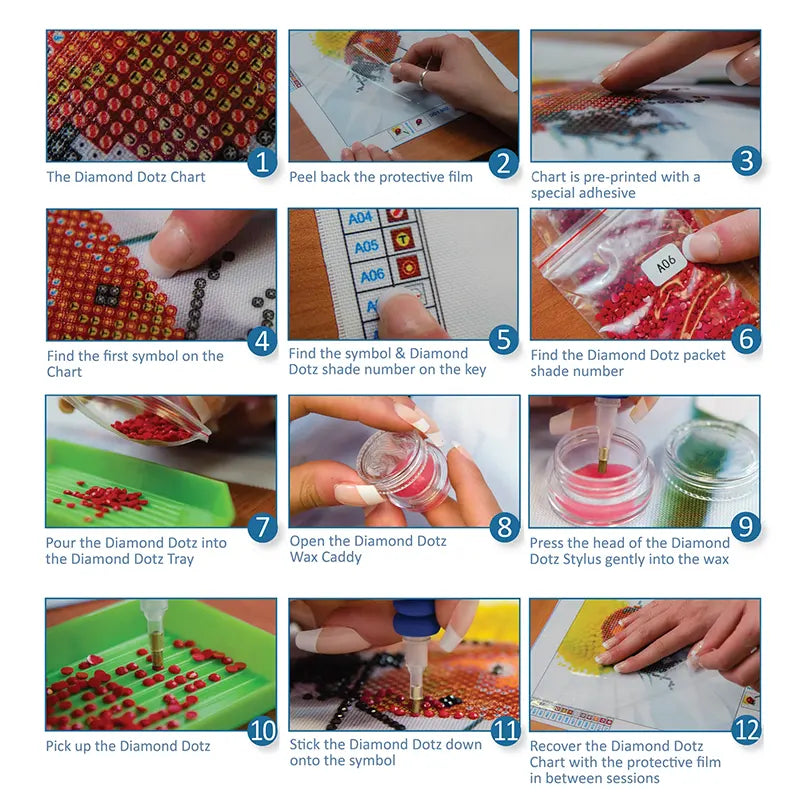 1
The Diamond Dotz Chart

2
Peel back the protective film

3
Chart is pre-printed with a special adhesive

4
Find the first symbol on the Chart

A04
A05
A06
5
Find the symbol & Diamond Dotz shade number on the key

A06
6
Find the Diamond Dotz packet shade number

7
Pour the Diamond Dotz into the Diamond Dotz Tray

8
Open the Diamond Dotz Wax Caddy

9
Press the head of the Diamond Dotz Stylus gently into the wax

10
Pick up the Diamond Dotz

11
Stick the Diamond Dotz down onto the symbol

12
Recover the Diamond Dotz Chart with the protective film in between sessions